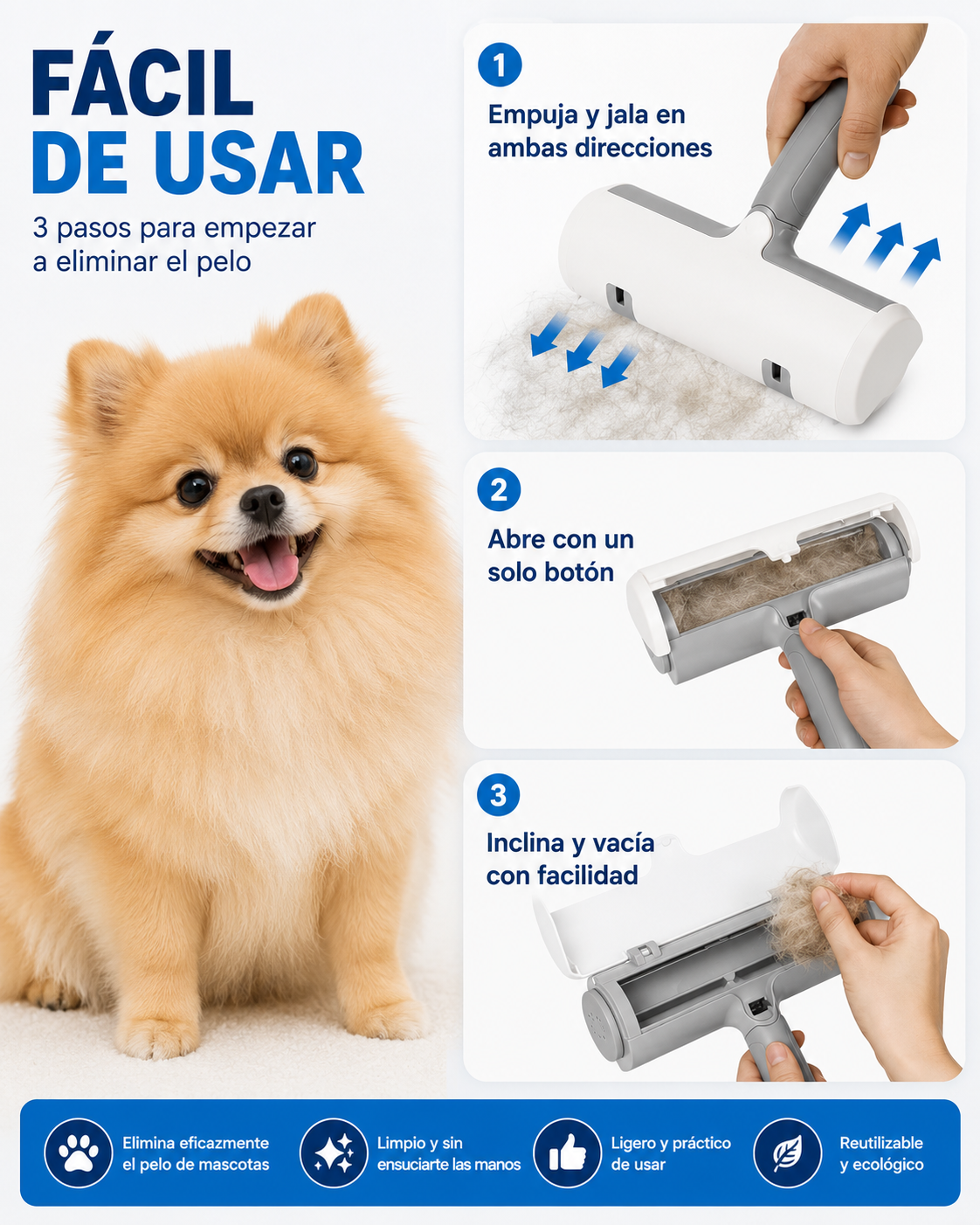 FÁCIL DE USAR

3 pasos para empezar a eliminar el pelo

1

Empuja y jala en ambas direcciones

2

Abre con un solo botón

3

Inclina y vacía con facilidad

Elimina eficazmente el pelo de mascotas

Limpio y sin ensuciarte las manos

Ligero y práctico de usar

Reutilizable y ecológico